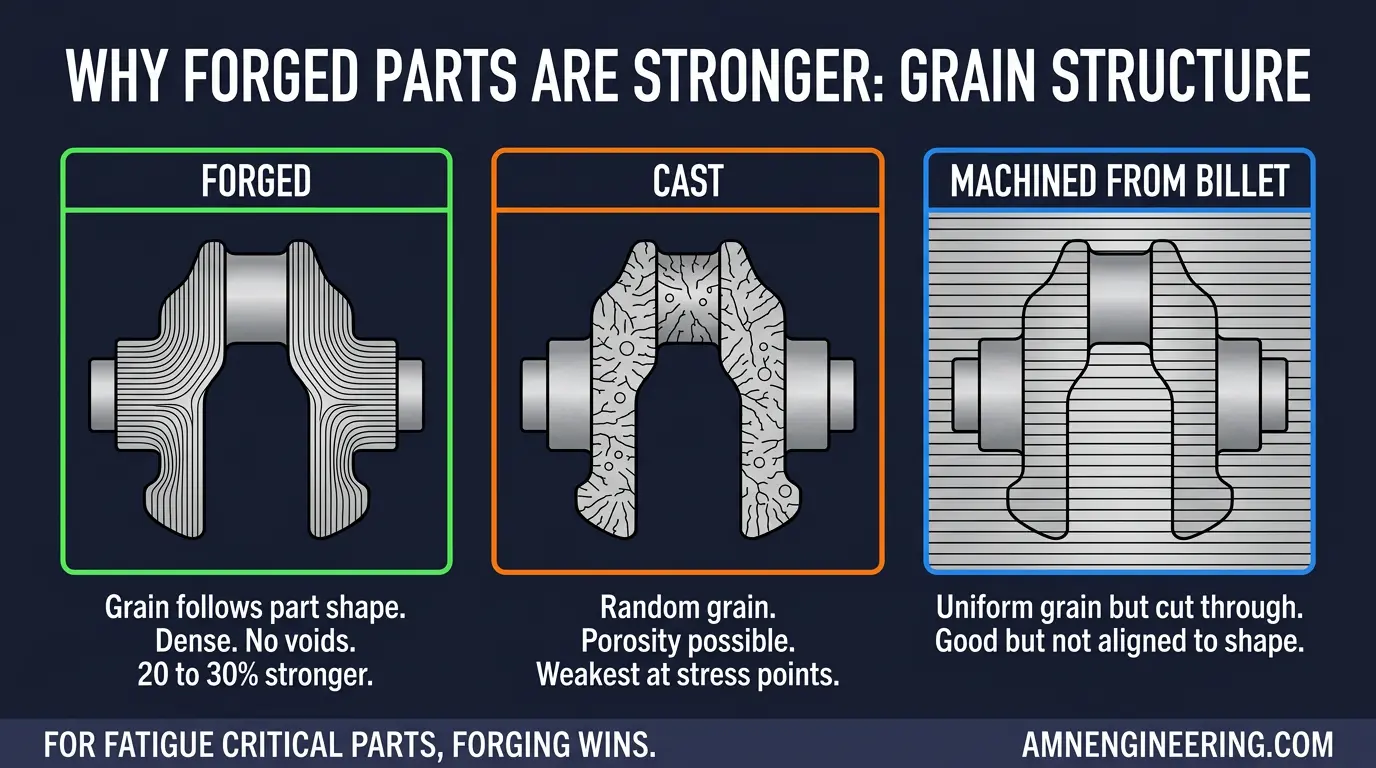 WHY FORGED PARTS ARE STRONGER: GRAIN STRUCTURE

FORGED

Grain follows part shape.
Dense. No voids.
20 to 30% stronger.

CAST

Random grain.
Porosity possible.
Weakest at stress points.

MACHINED FROM BILLET

Uniform grain but cut through.
Good but not aligned to shape.

FOR FATIGUE CRITICAL PARTS, FORGING WINS.

AMNENGINEERING.COM